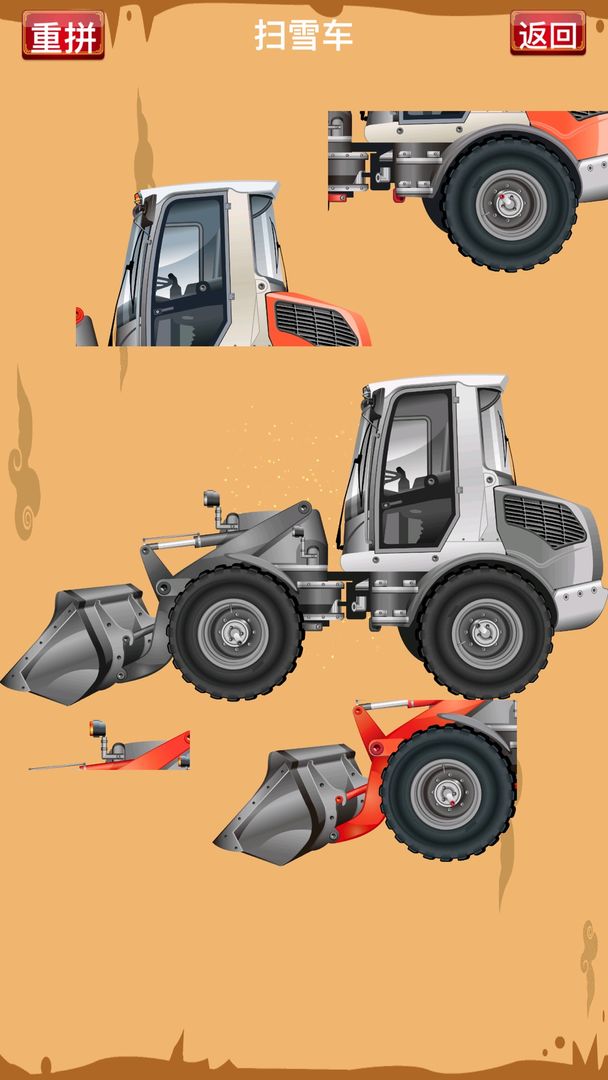 重拼
扫雪车
返回